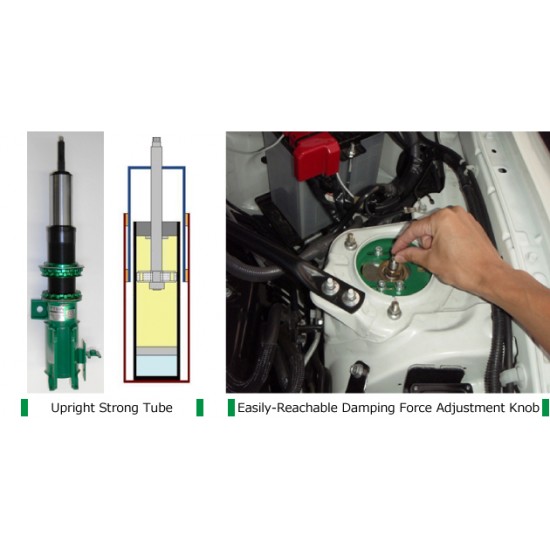 Upright Strong Tube

Easily-Reachable Damping Force Adjustment Knob